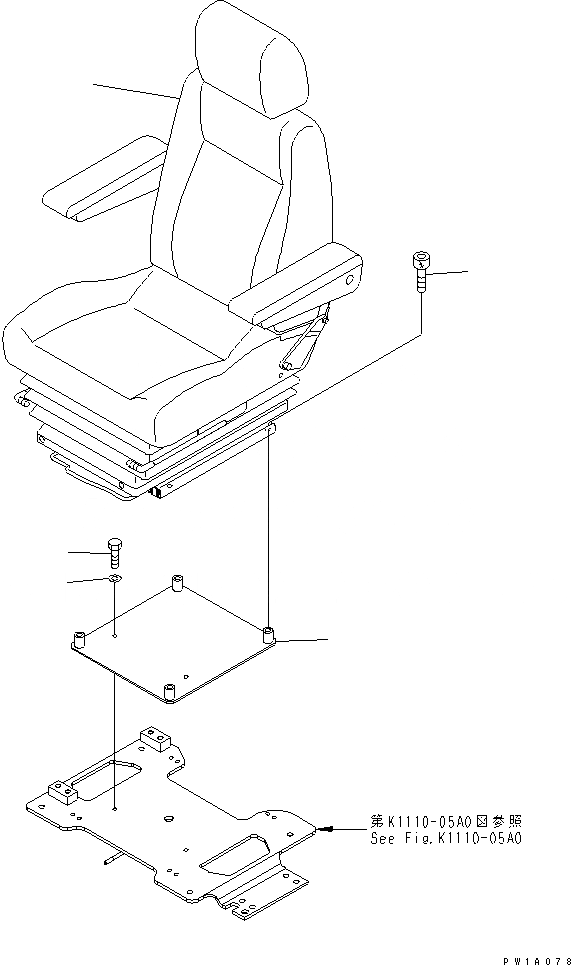 第K1110-05A0図参照
See Fig.K1110-05A0

PW1A078