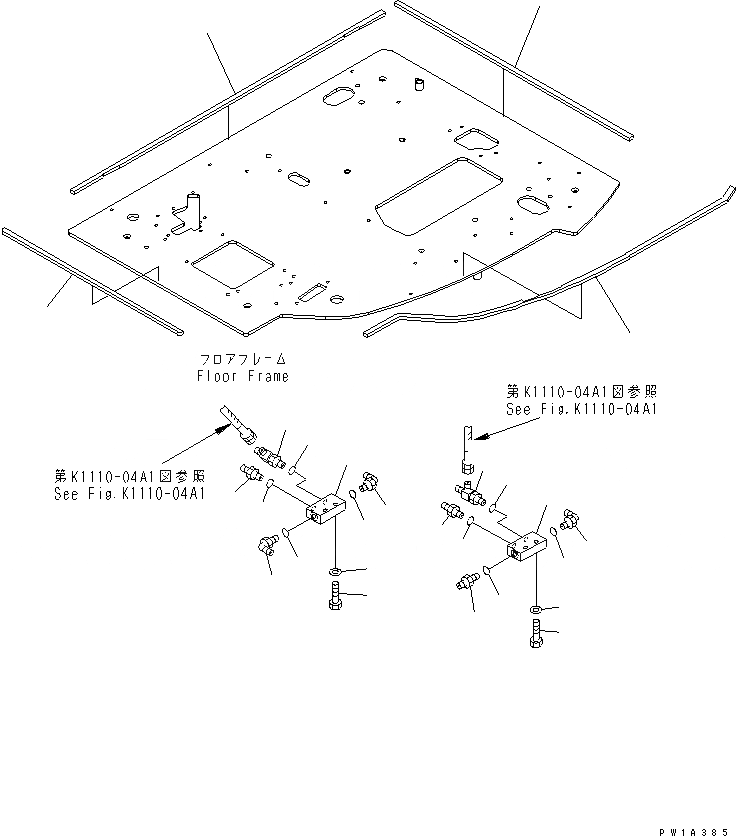 フロアフレーム
Floor Frame

第K1110-04A1図参照
See Fig.K1110-04A1

第K1110-04A1図参照
See Fig.K1110-04A1

PW1A385