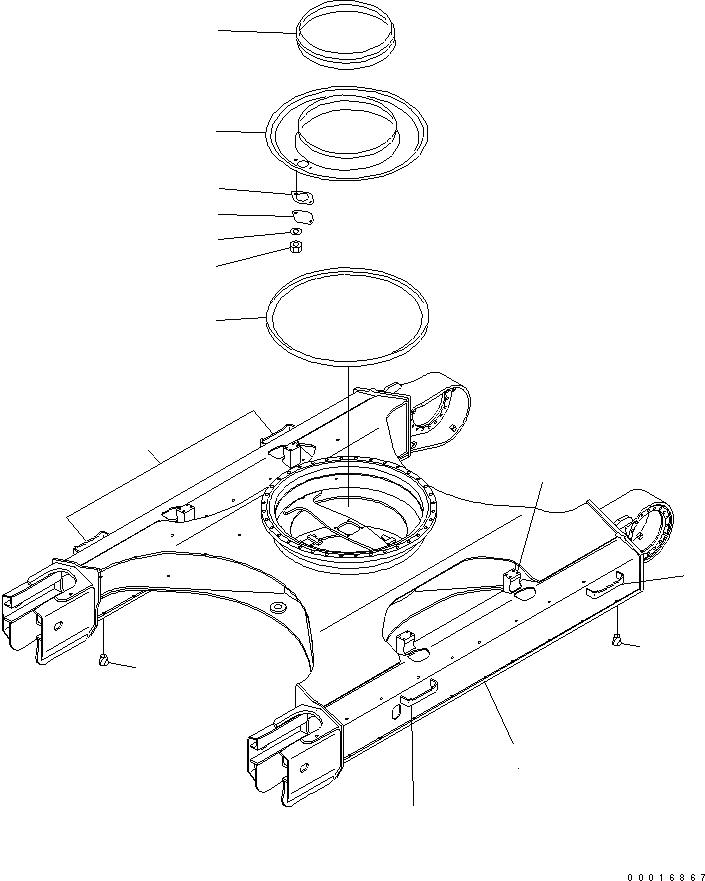 00016867