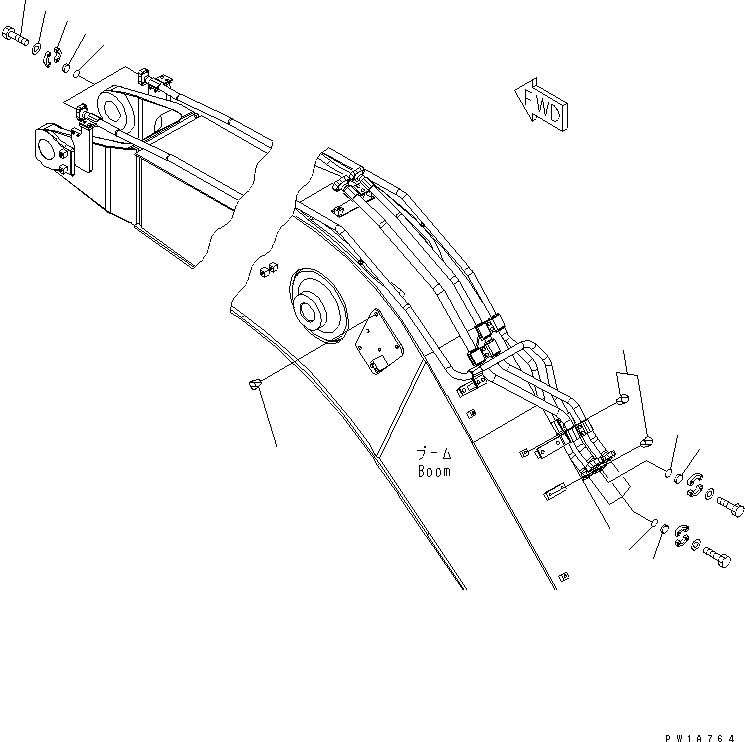 FWD

ブーム
Boom

PW1A764