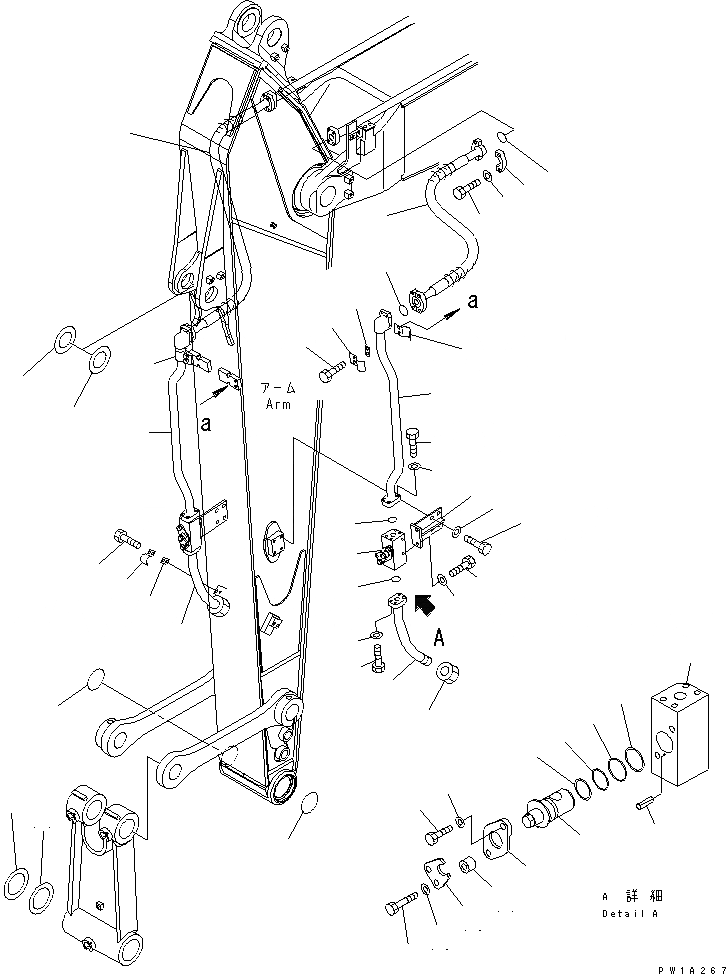 a
アーム
Arm
a
A
A 詳細
Detail A
PW1A267