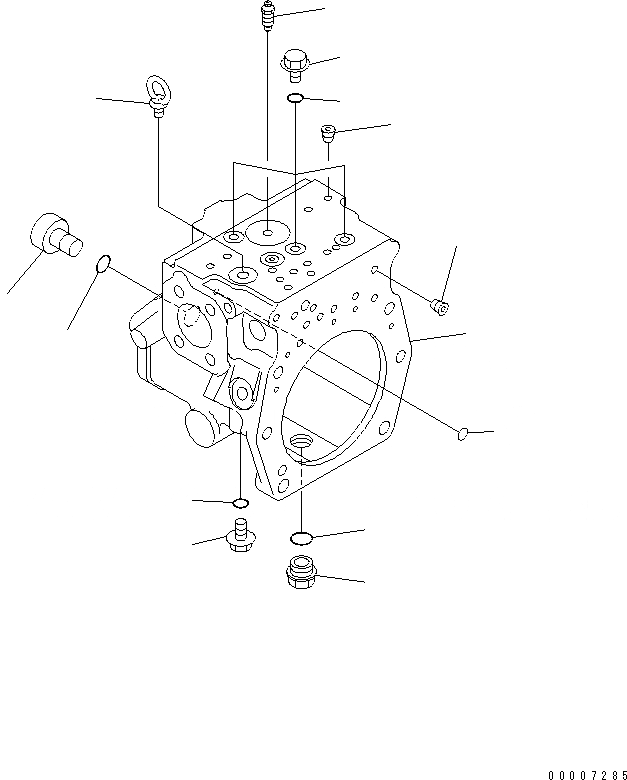 00007285