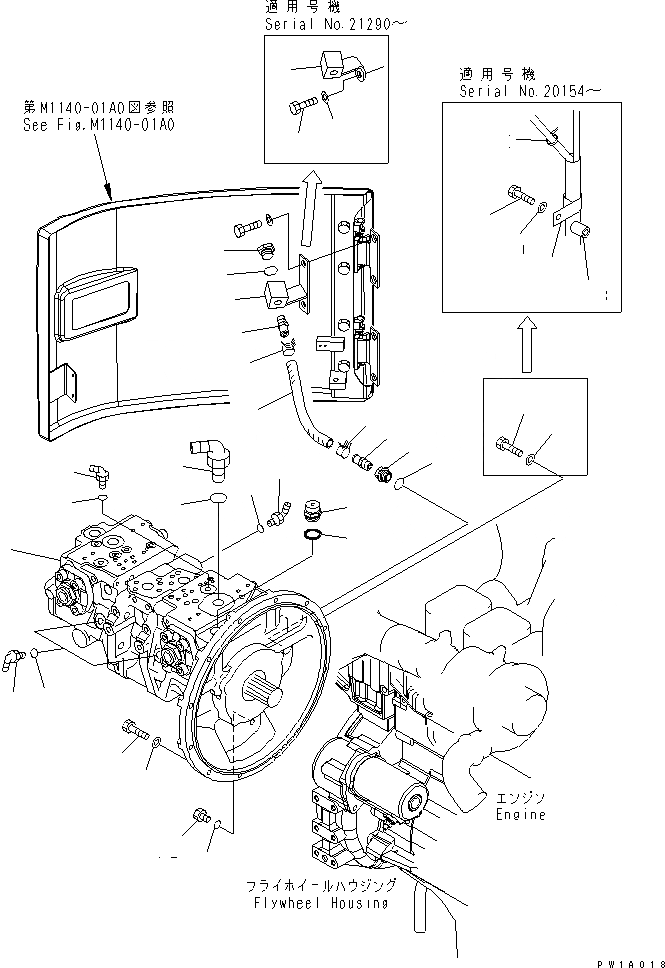 適用号機
Serial No.21290～

適用号機
Serial No.20154～

第M1140-01A0図参照
See Fig.M1140-01A0

エンジン
Engine

フライホイールハウジング
Flywheel Housing

PW1A018