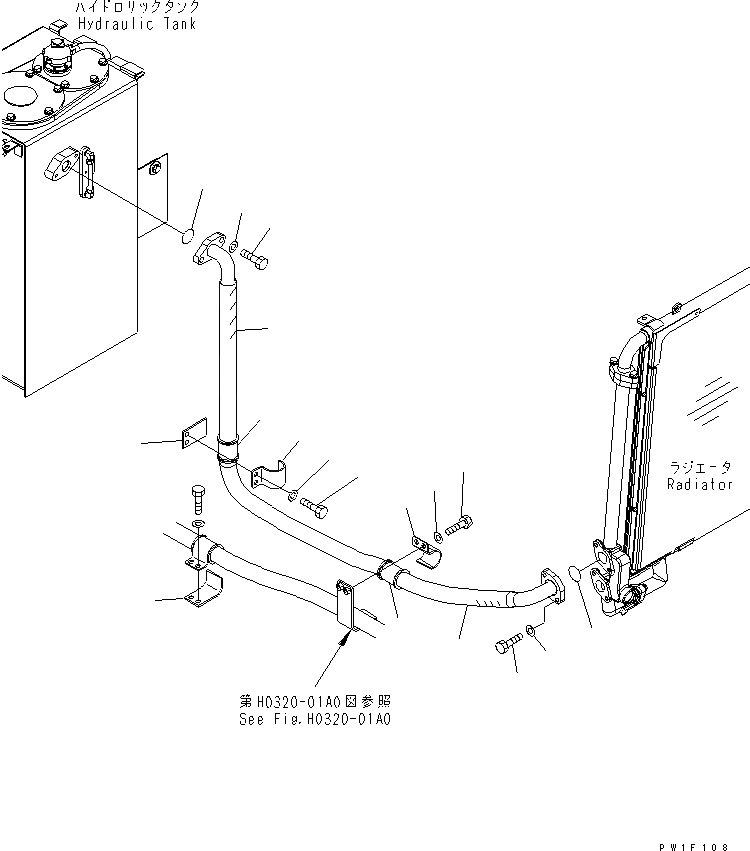 ハイドロリックタンク
Hydraulic Tank

ラジエータ
Radiator

第H0320-01A0図参照
See Fig.H0320-01A0

PW1F108