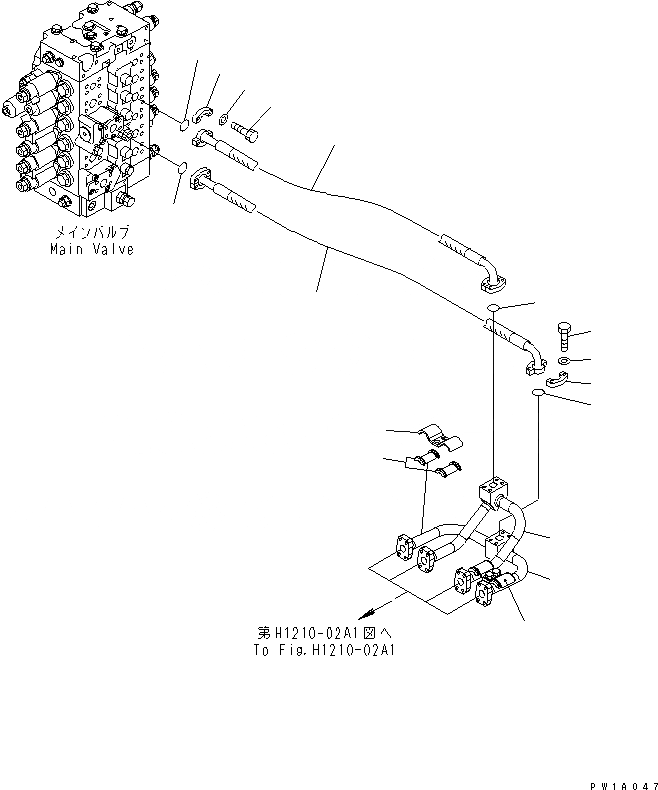 メインバルブ
Main Valve

第H1210-02A1図へ
To Fig.H1210-02A1

PW1A047