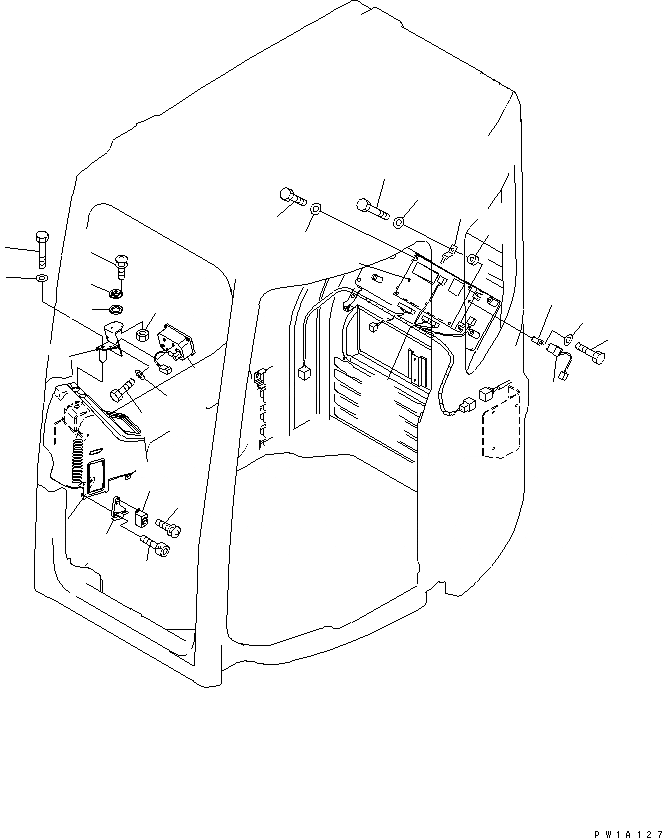 PW1A127