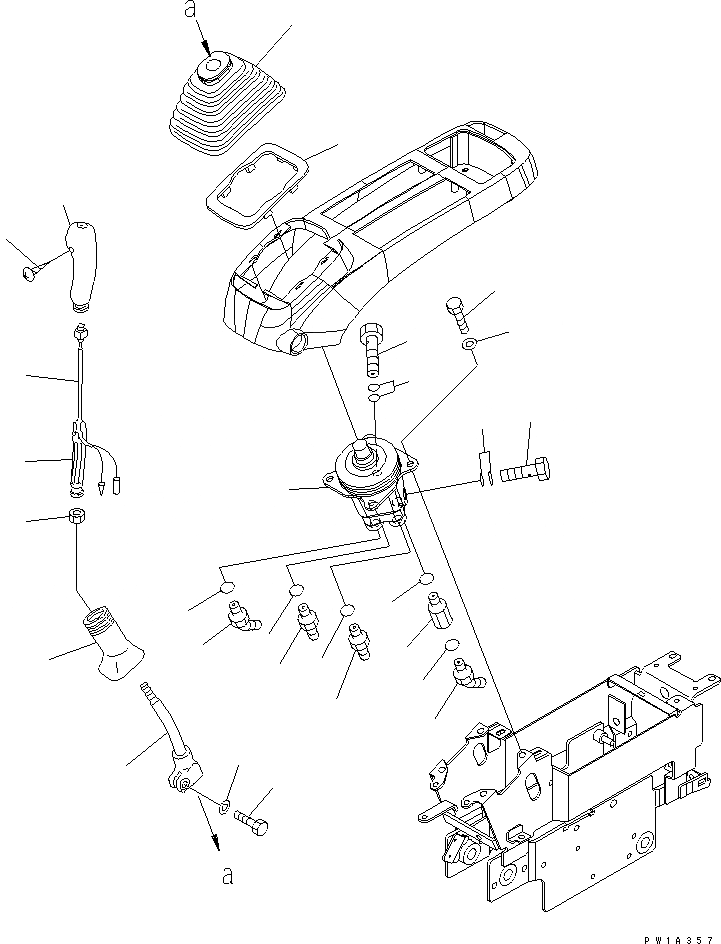 a

a

PW1A357