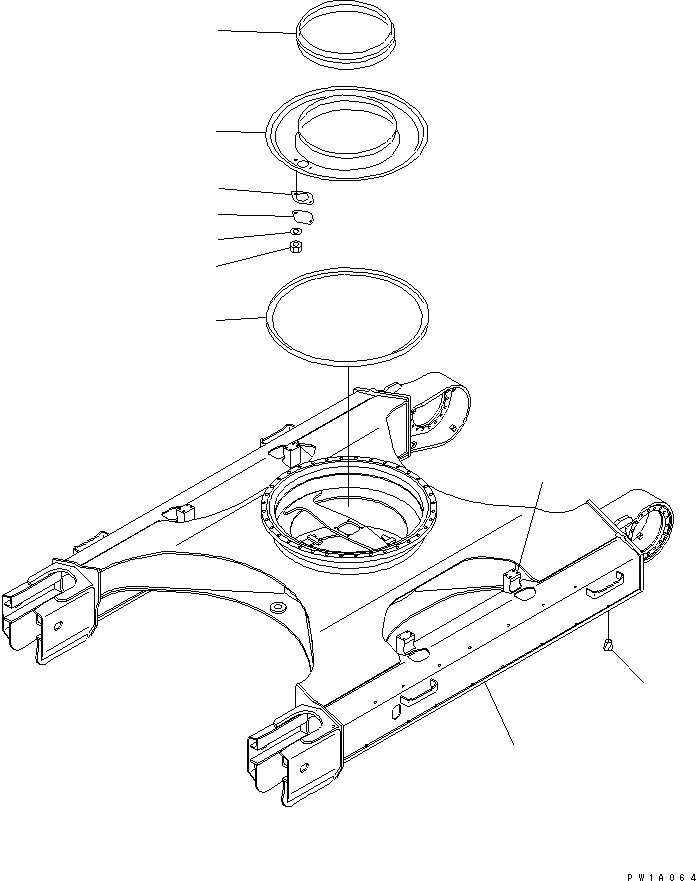 PW1A064