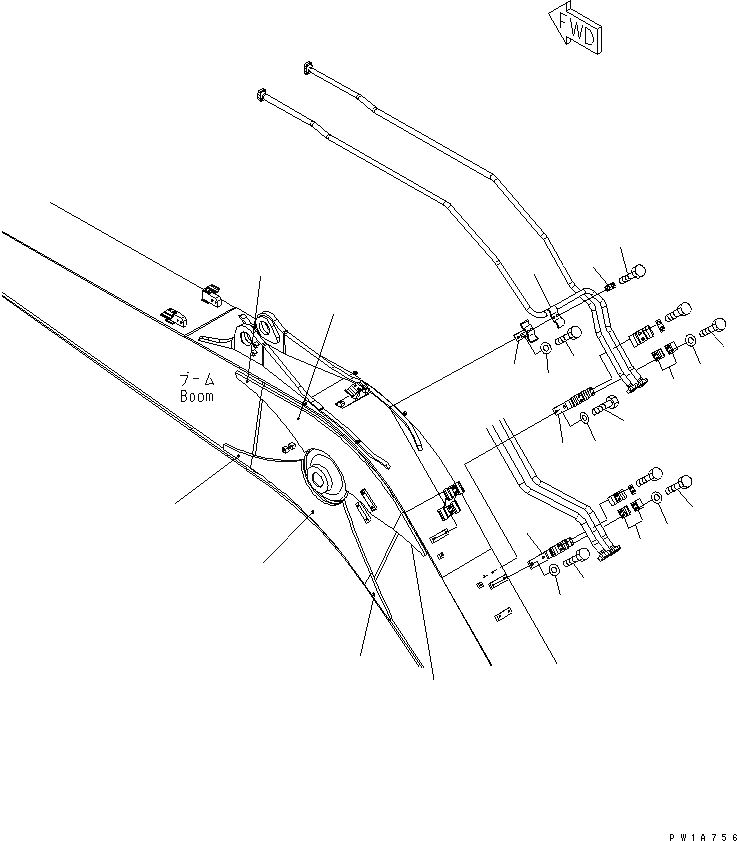 FWD

ブーム
Boom

PW1A756