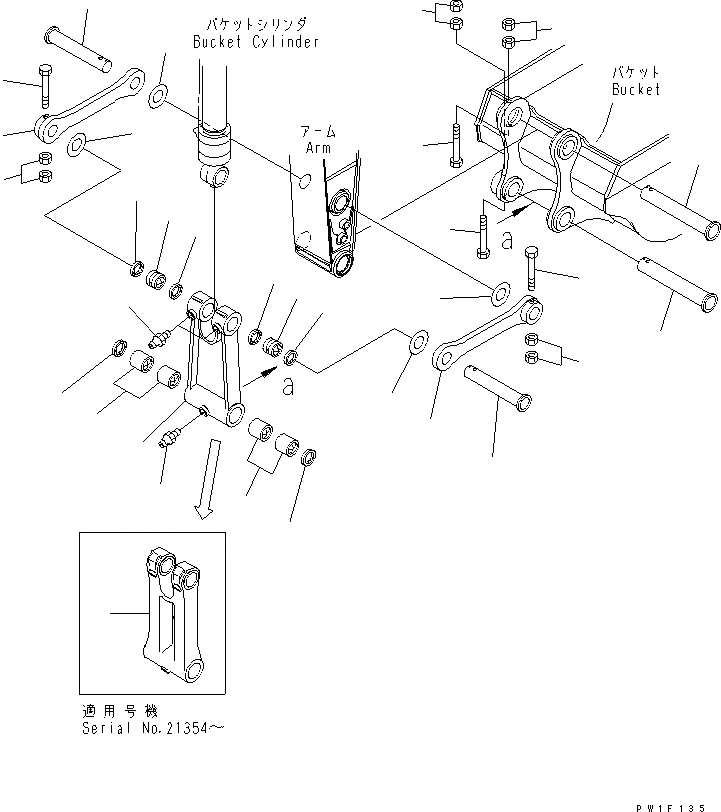 バケットシリンダ
Bucket Cylinder

バケット
Bucket

アーム
Arm

a

a

適用号機
Serial No.21354～

PW1F135