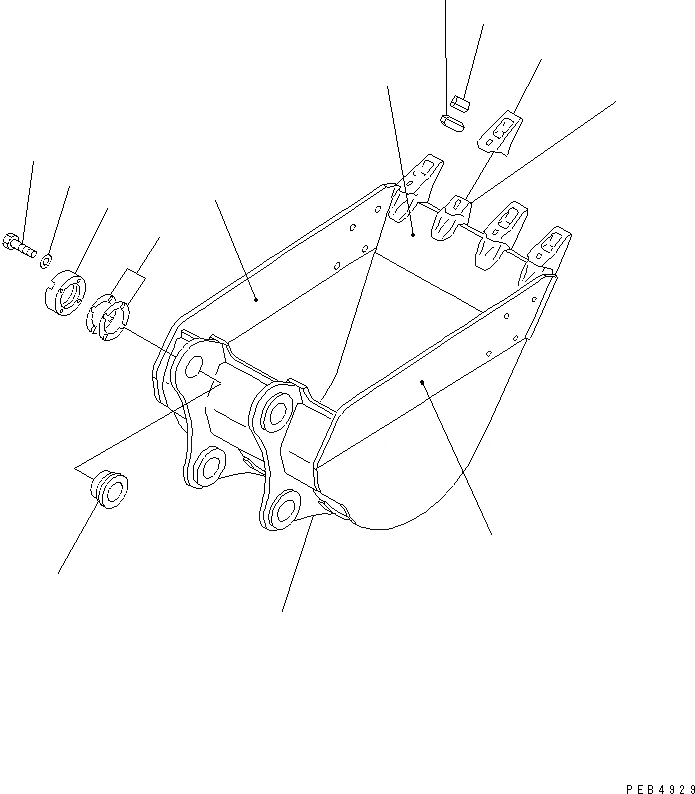 PEB4929