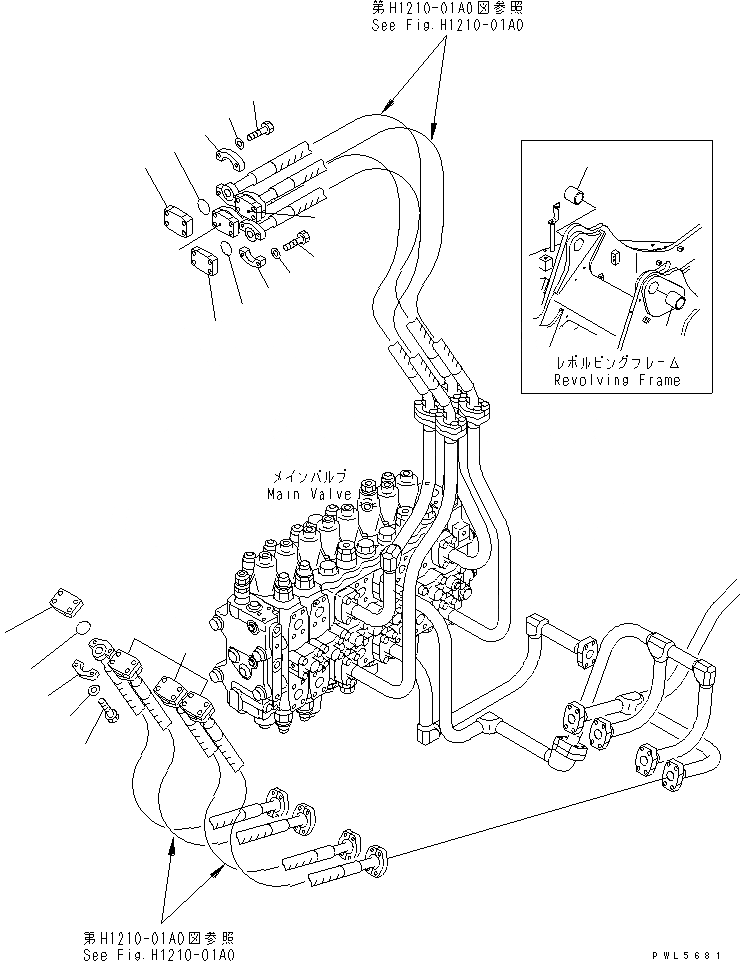 第H1210-01A0図参照
See Fig.H1210-01A0

レボルビングフレーム
Revolving Frame

メインバルブ
Main Valve

第H1210-01A0図参照
See Fig.H1210-01A0

PWL5681