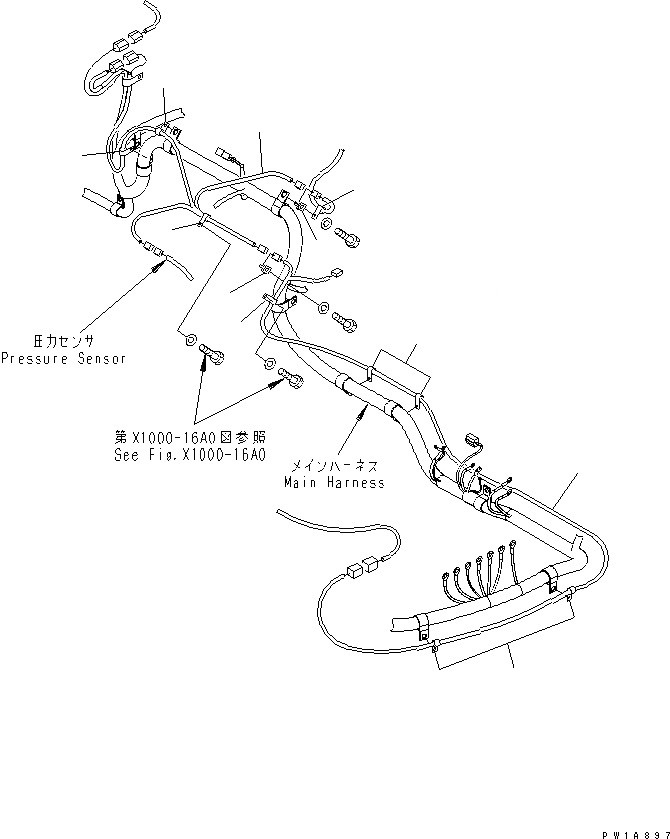 圧力センサ
Pressure Sensor

第X1000-16A0図参照
See Fig.X1000-16A0

メインハーネス
Main Harness

PW1A897