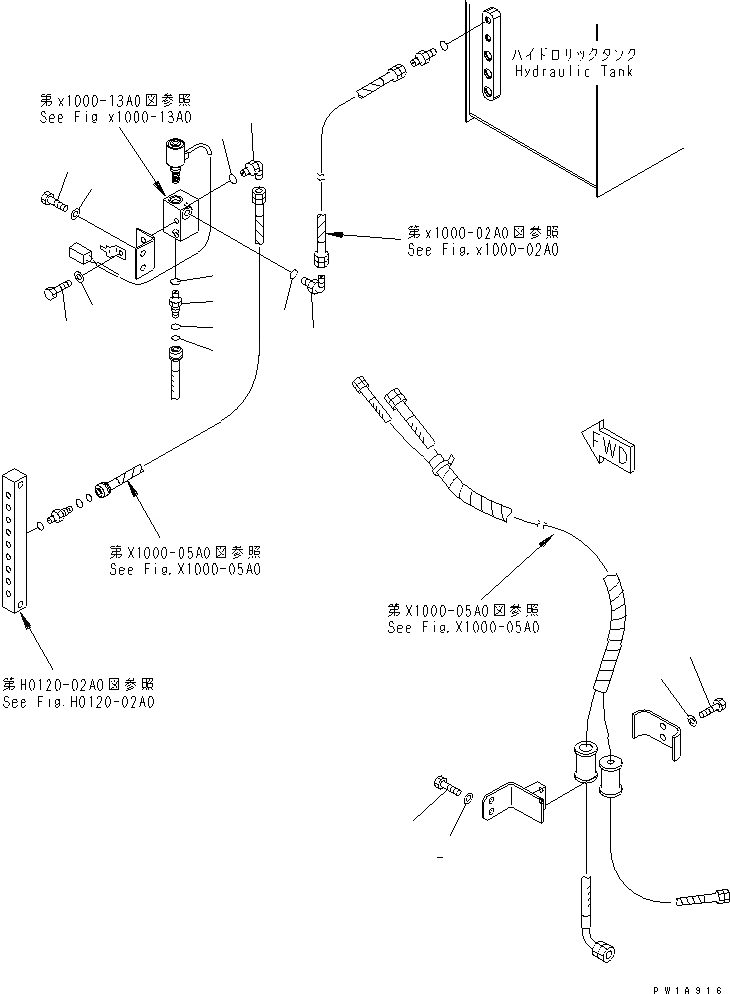 ハイドロリックタンク
Hydraulic Tank

第x1000-13A0図参照
See Fig x1000-13A0

第x1000-02A0図参照
See Fig.x1000-02A0

FWD

第X1000-05A0図参照
See Fig.X1000-05A0

第X1000-05A0図参照
See Fig.X1000-05A0

第H0120-02A0図参照
See Fig.H0120-02A0

PW1A916