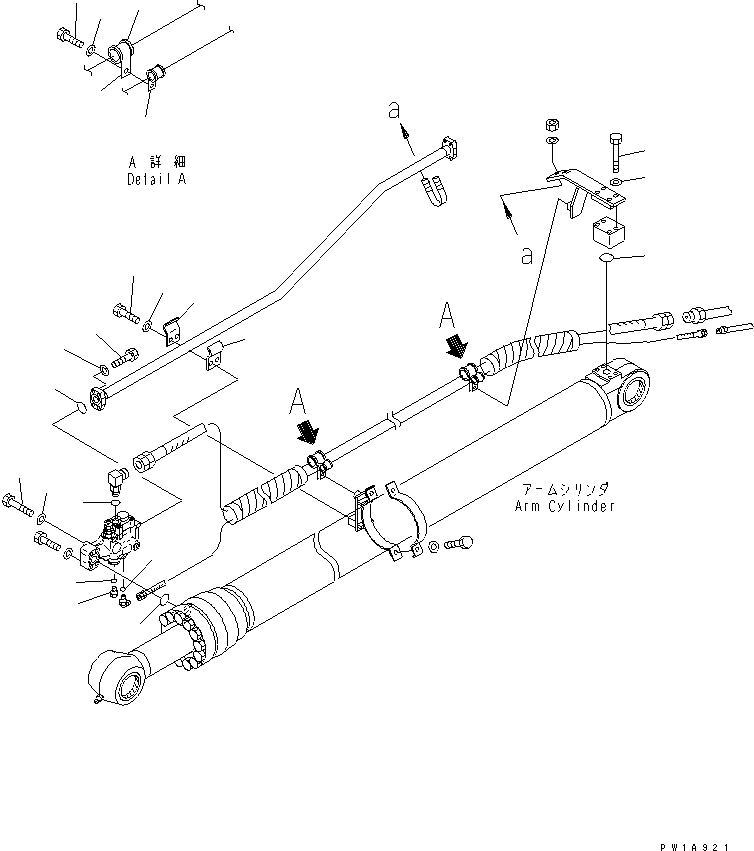 A 詳 細
Detail A

a

a

A

A

アームシリンダ
Arm Cylinder

PW1A921