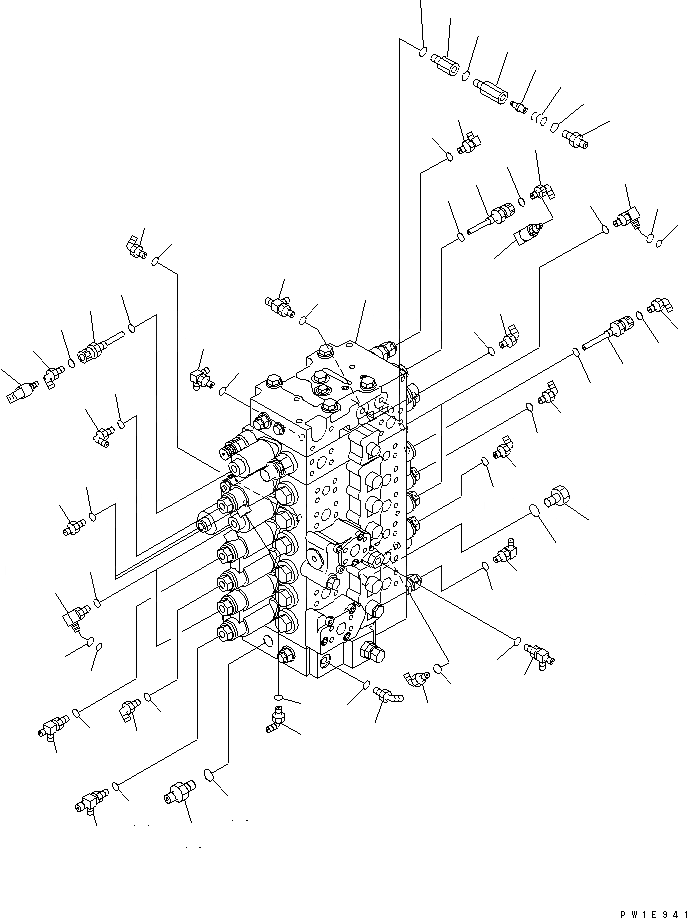 PW1E941