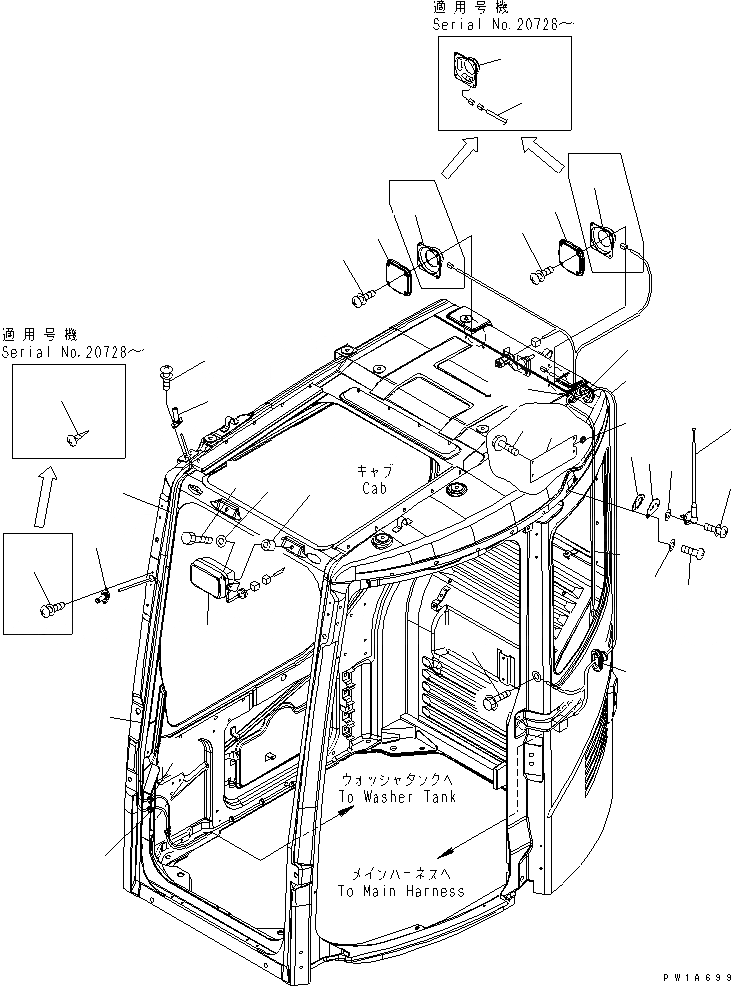 適用号機
Serial No.20728～

適用号機
Serial No.20728～

キャブ
Cab

ウォッシャタンクへ
To Washer Tank

メインハーネスへ
To Main Harness

PW1A699