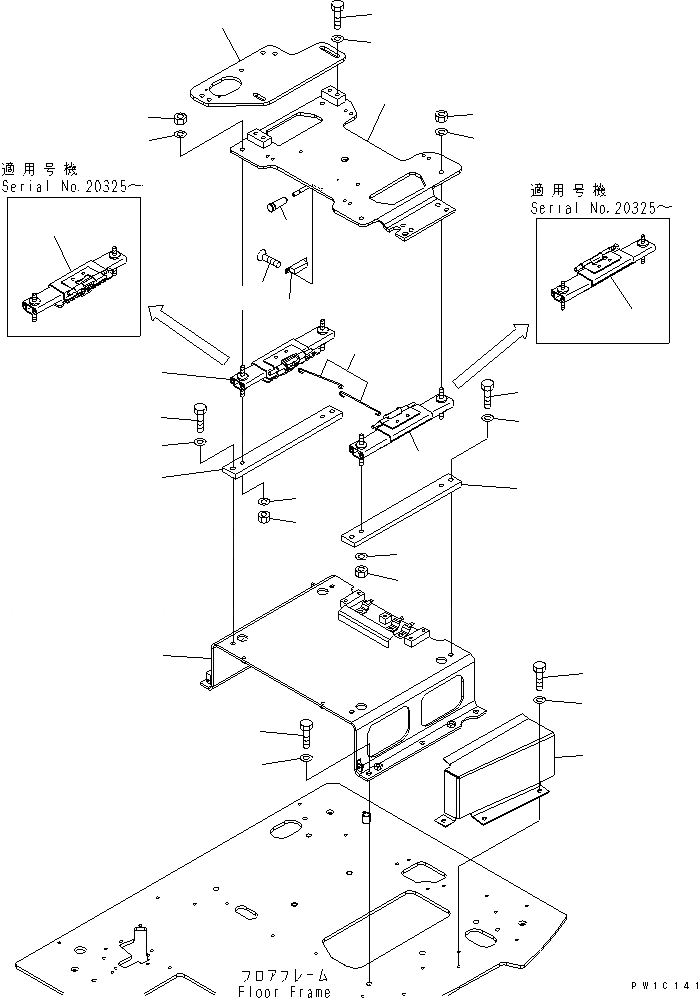 適用号機
Serial No.20325～

適用号機
Serial No.20325～

フロアフレーム
Floor Frame

PW1C141