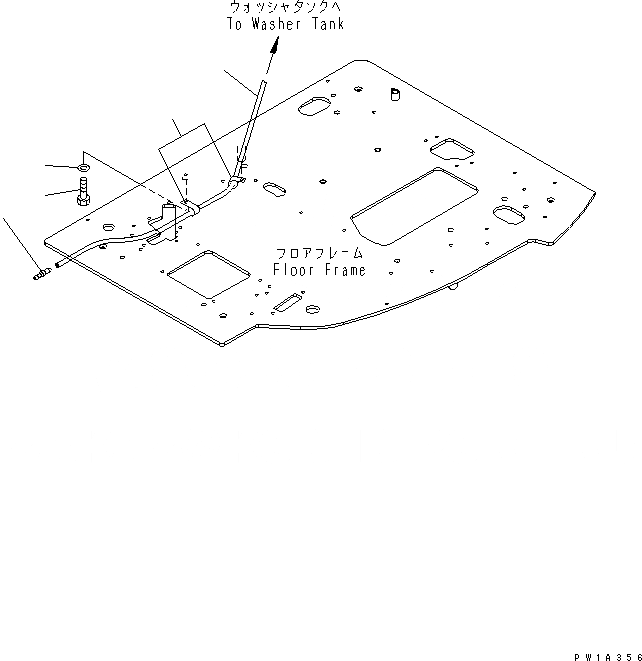 ウォッシャタンクへ
To Washer Tank

フロアフレーム
Floor Frame

PW1A356