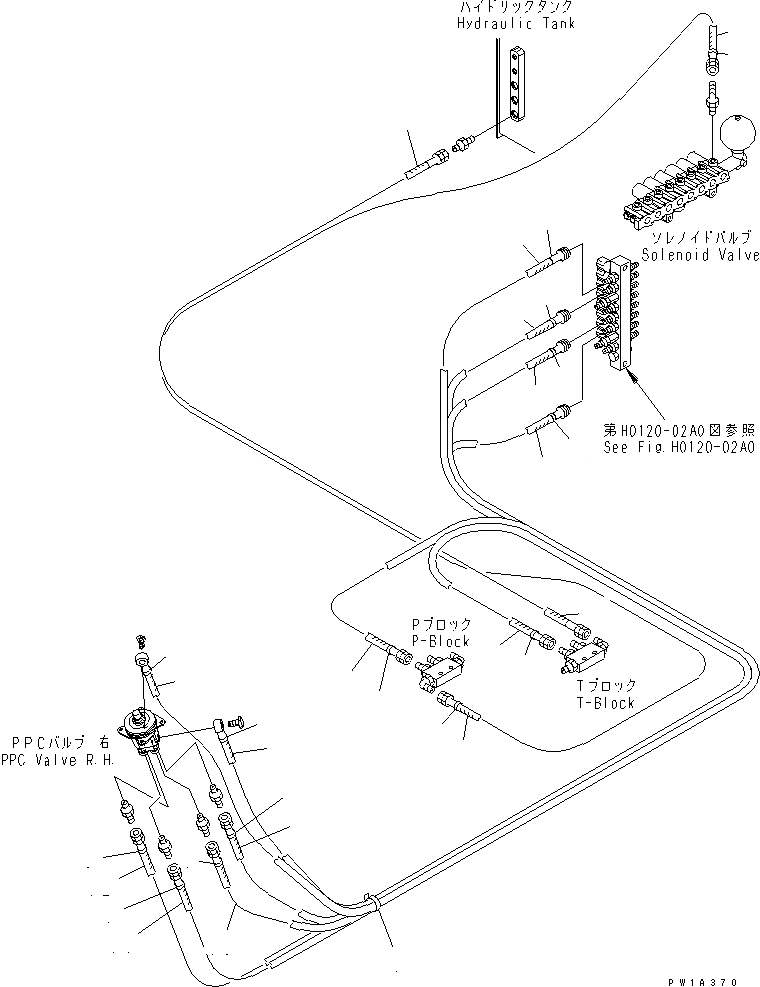 ハイドリックタンク
Hydraulic Tank

ソレノイドバルブ
Solenoid Valve

第H0120-02A0図参照
See Fig.H0120-02A0

Pブロック
P-Block

Tブロック
T-Block

PPCバルブ 右
PPC Valve R.H.

PW1A370