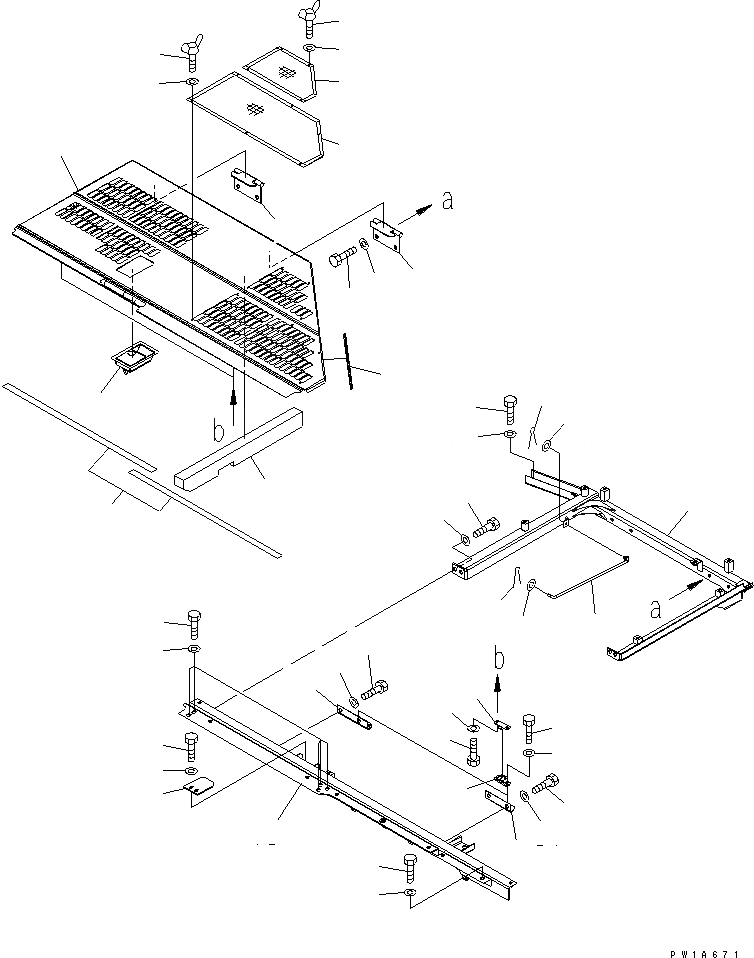 a

b

a

b

PW1A671