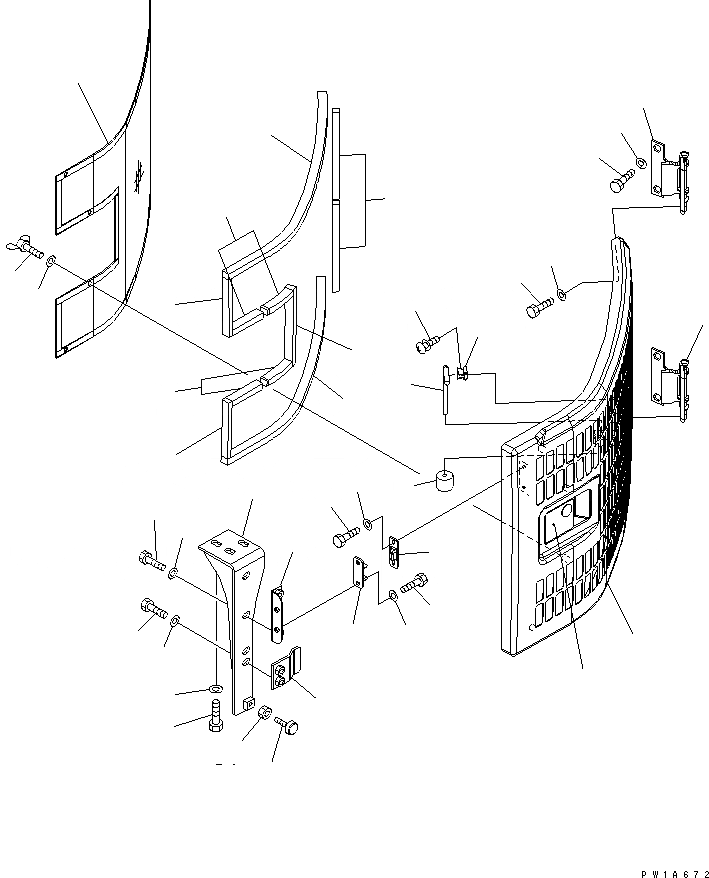 PW1A672