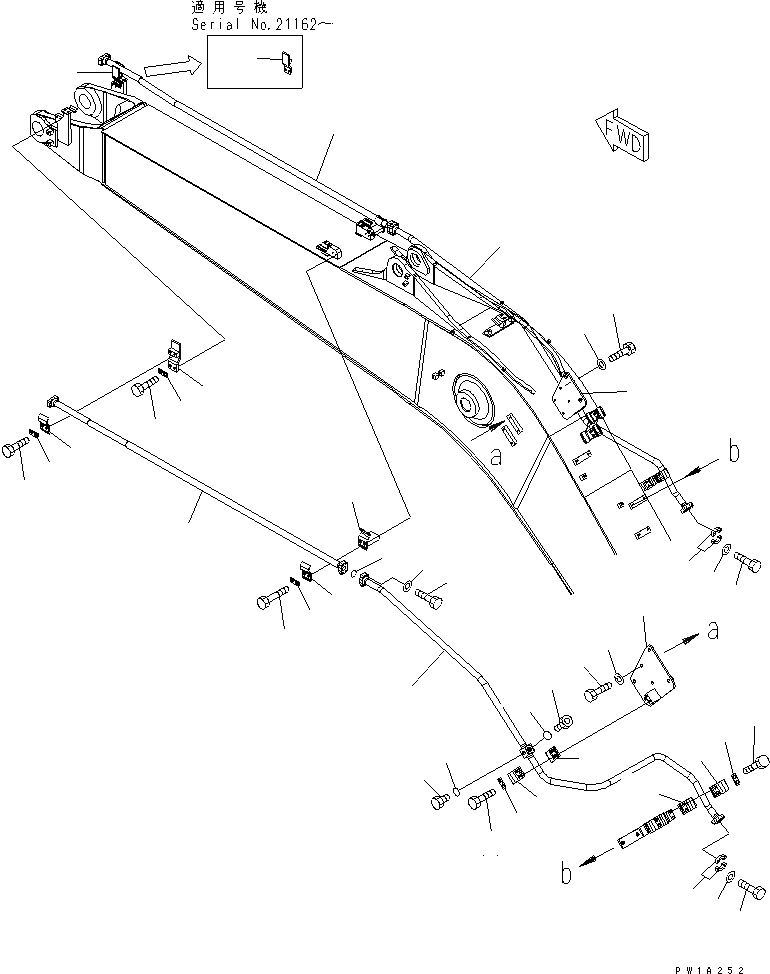 適用号機
Serial No.21162～

FWD

a

b

a

b

PW1A252