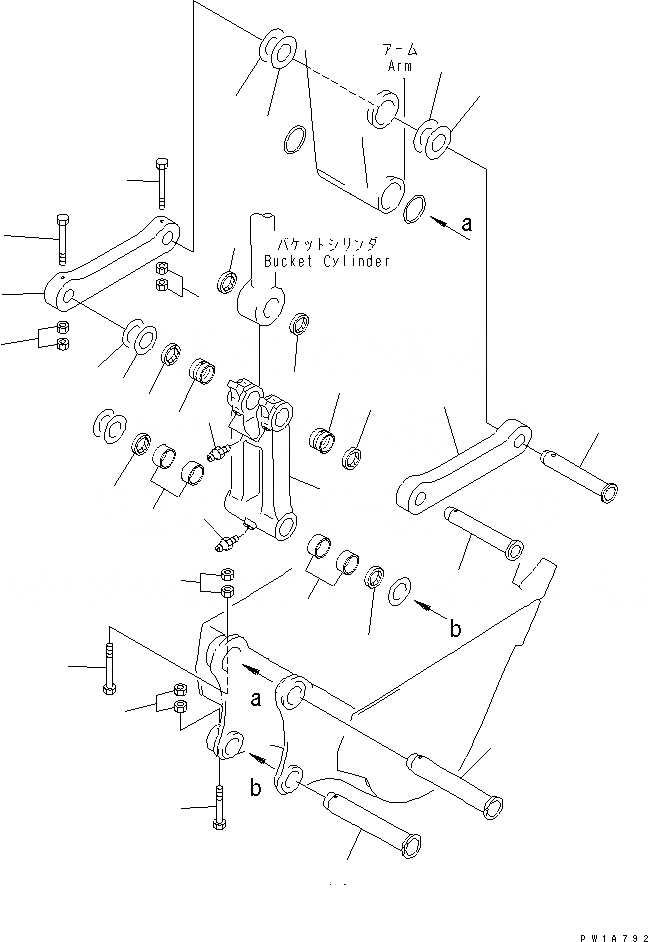 アーム
Arm

a

バケットシリンダ
Bucket Cylinder

b

a

b

PW1A792