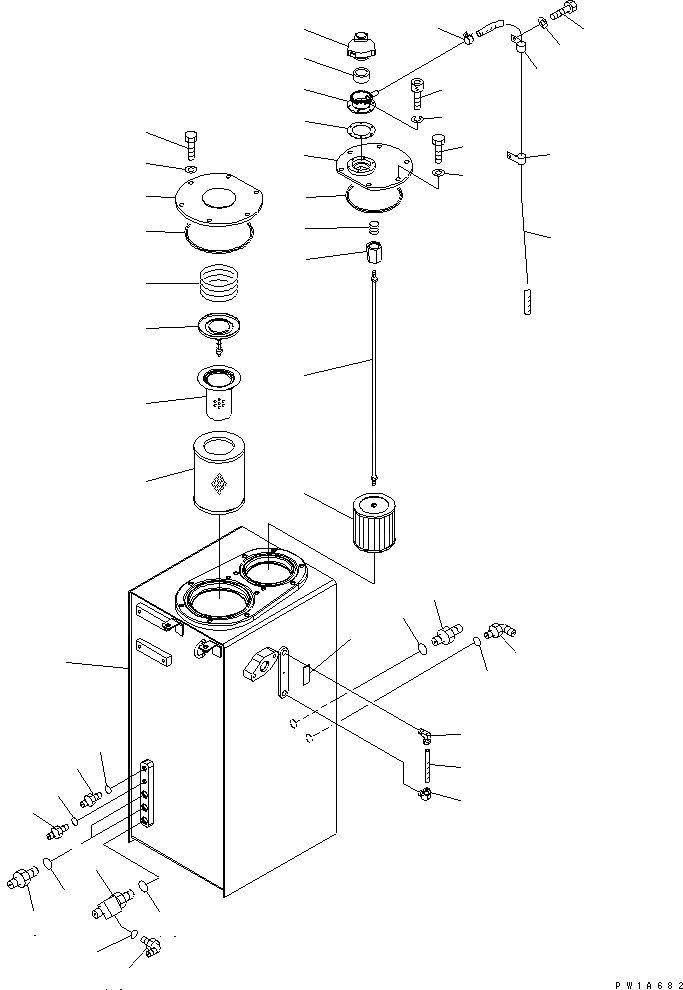 PW1A682