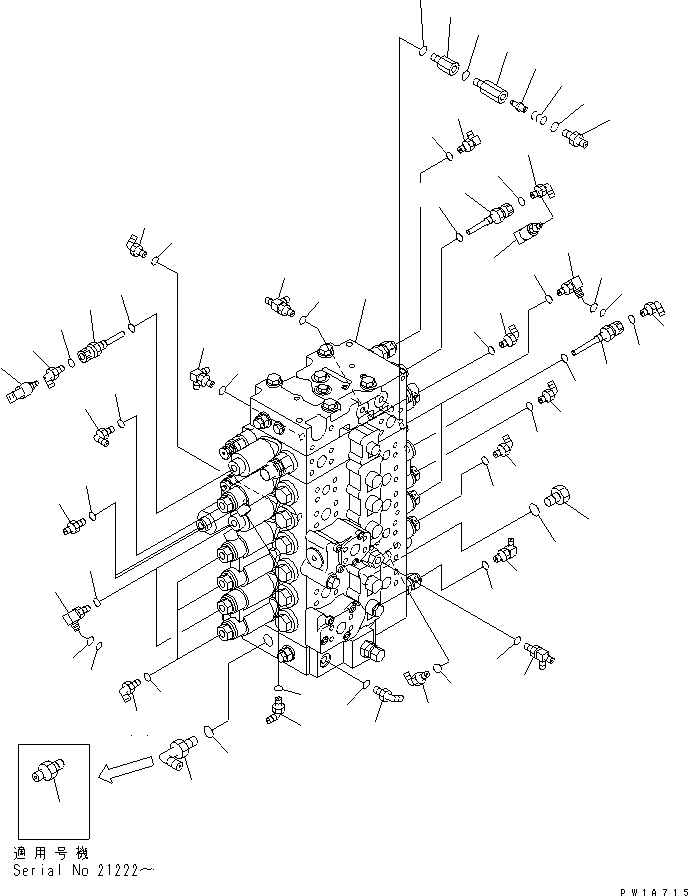 適用号機
Serial No 21222~

PW1A715