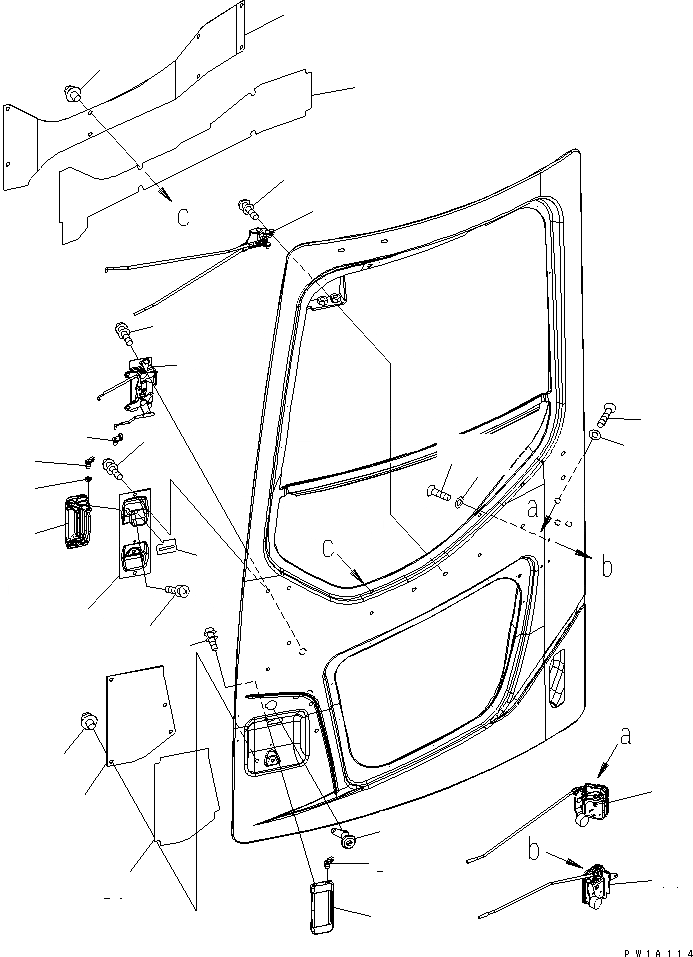 c
a
b
c
a
b
PW1A114