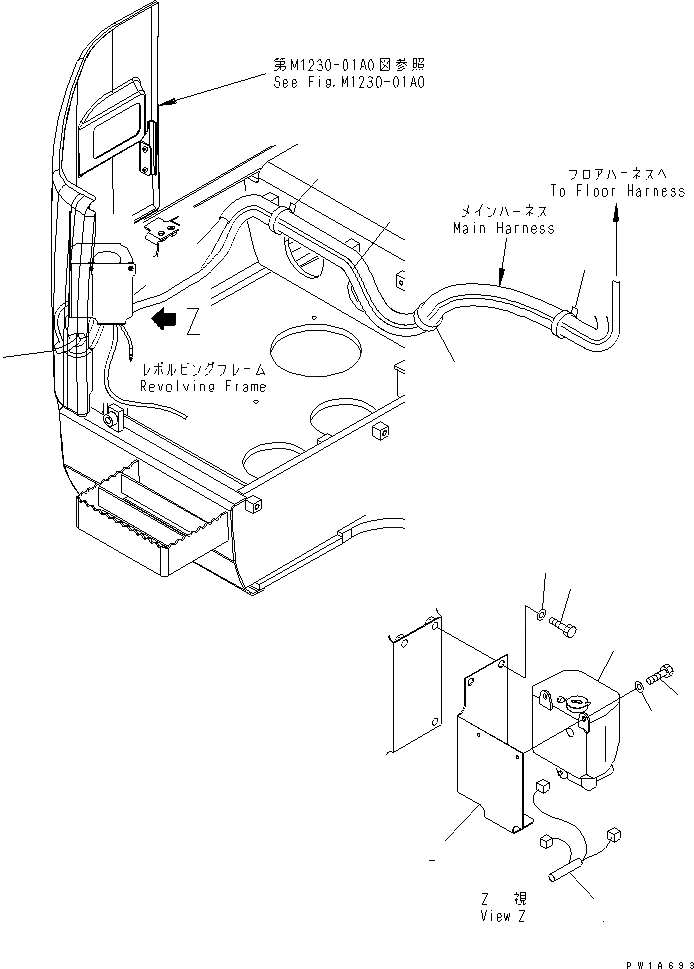 第M1230-01A0図参照
See Fig.M1230-01A0

フロアハーネスへ
To Floor Harness

メインハーネス
Main Harness

Z

レボルビングフレーム
Revolving Frame

Z 視
View Z

PW1A693