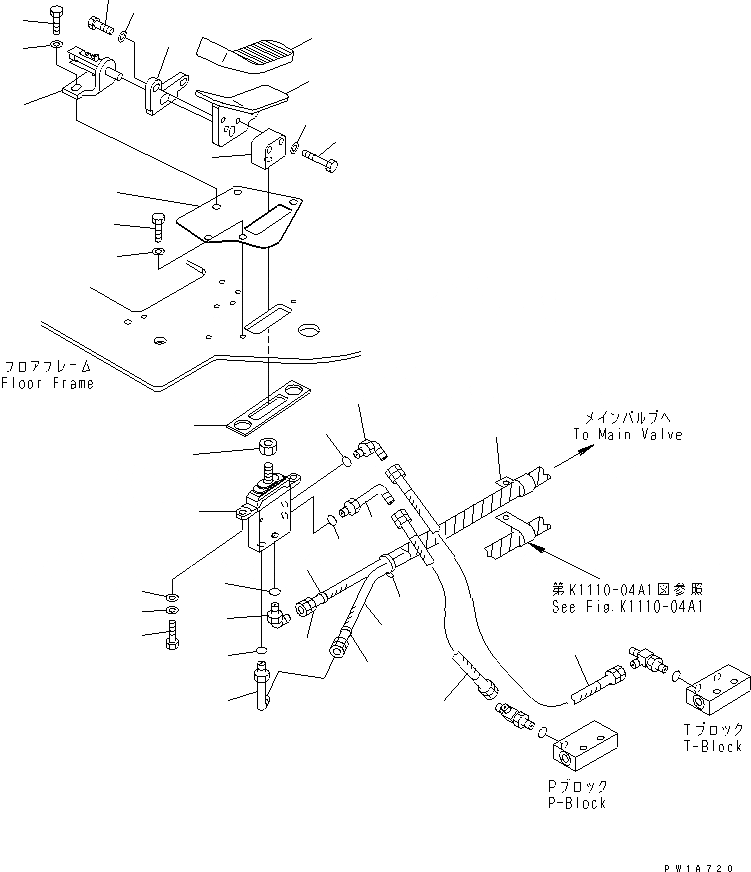 フロアフレーム
Floor Frame

メインバルブへ
To Main Valve

第K1110-04A1図参照
See Fig.K1110-04A1

Tブロック
T-Block

Pブロック
P-Block

PW1A720