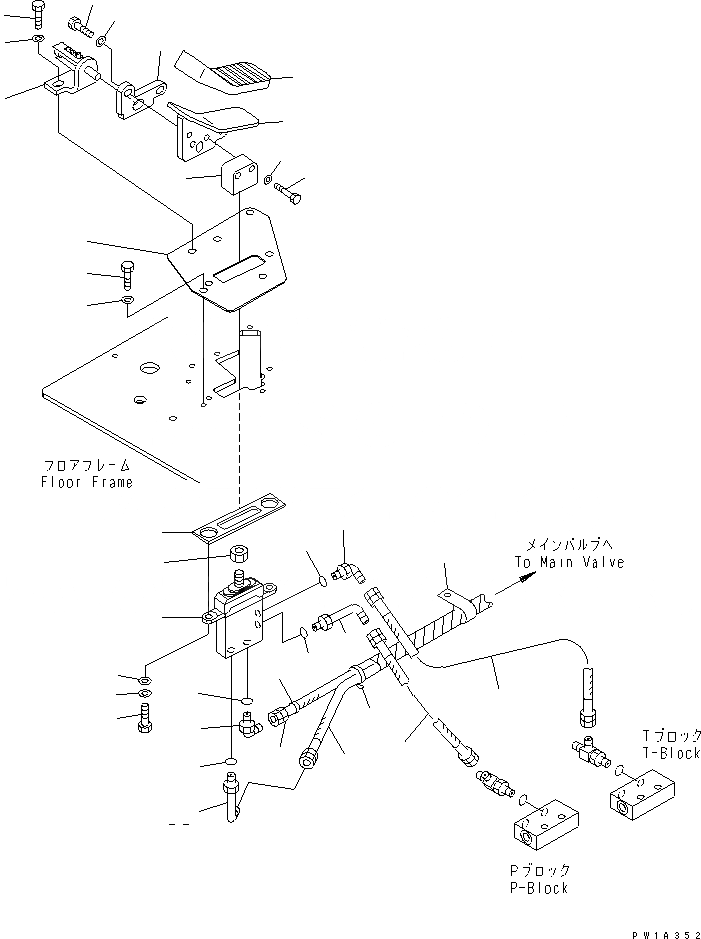 フロアフレーム
Floor Frame

メインバルブへ
To Main Valve

Tブロック
T-Block

Pブロック
P-Block

PW1A352