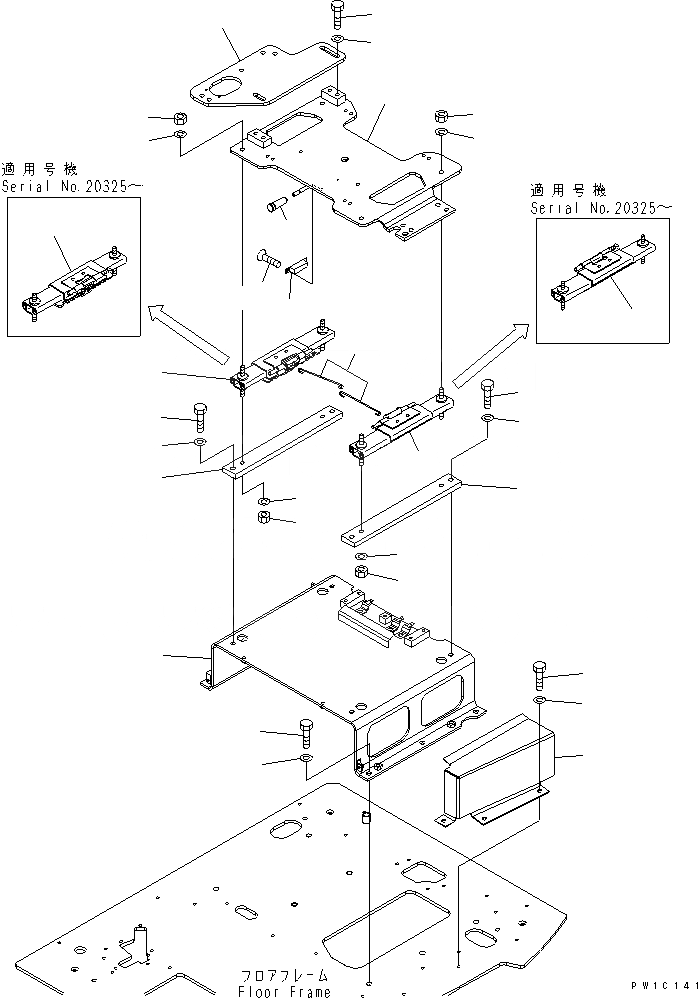 適用号機
Serial No.20325～

適用号機
Serial No.20325～

フロアフレーム
Floor Frame

PW1C141