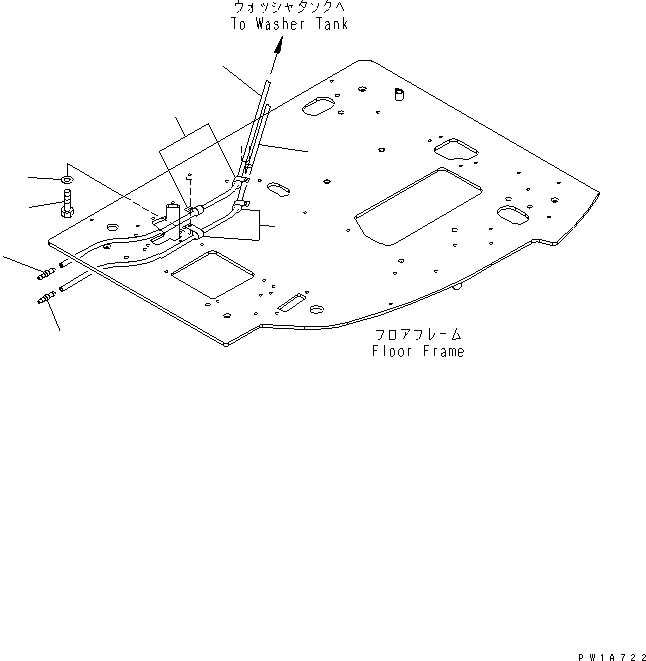 ウォッシャタンクへ
To Washer Tank

フロアフレーム
Floor Frame

PW1A722