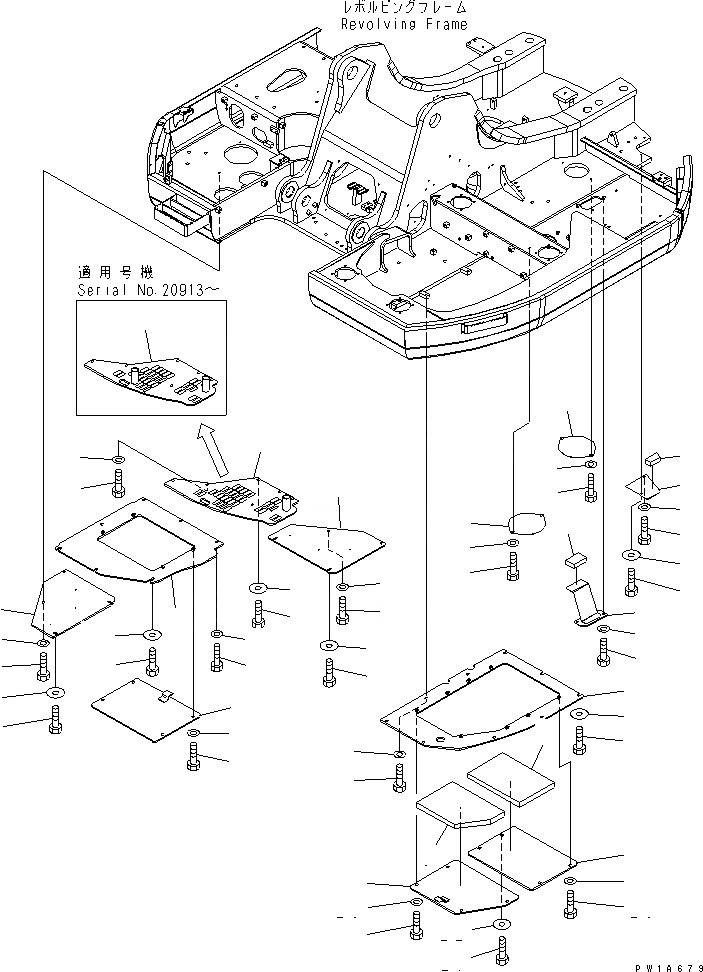 レボルビングフレーム
Revolving Frame

適用号機
Serial No.20913～

PW1A679