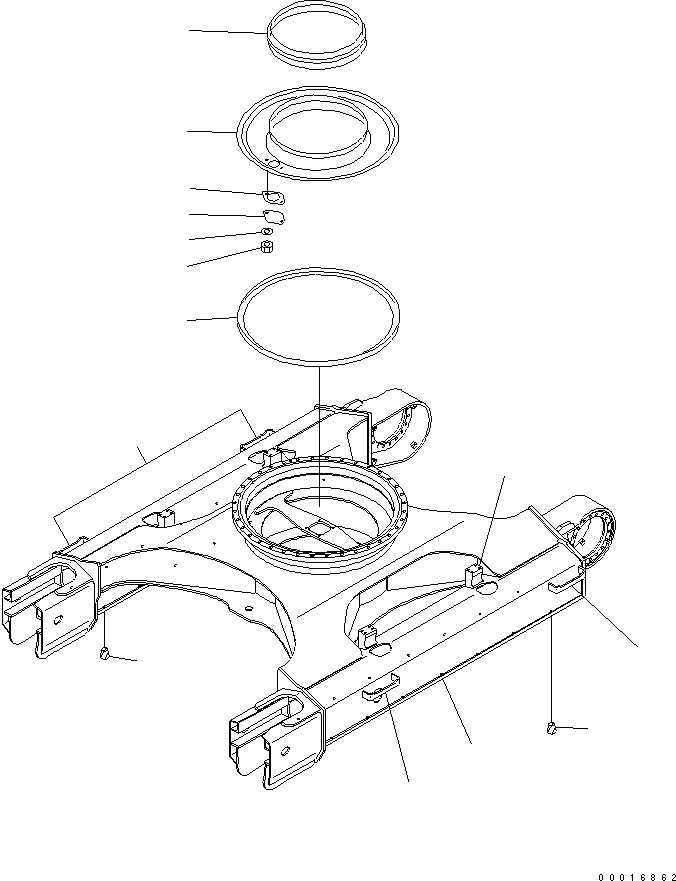 00016862