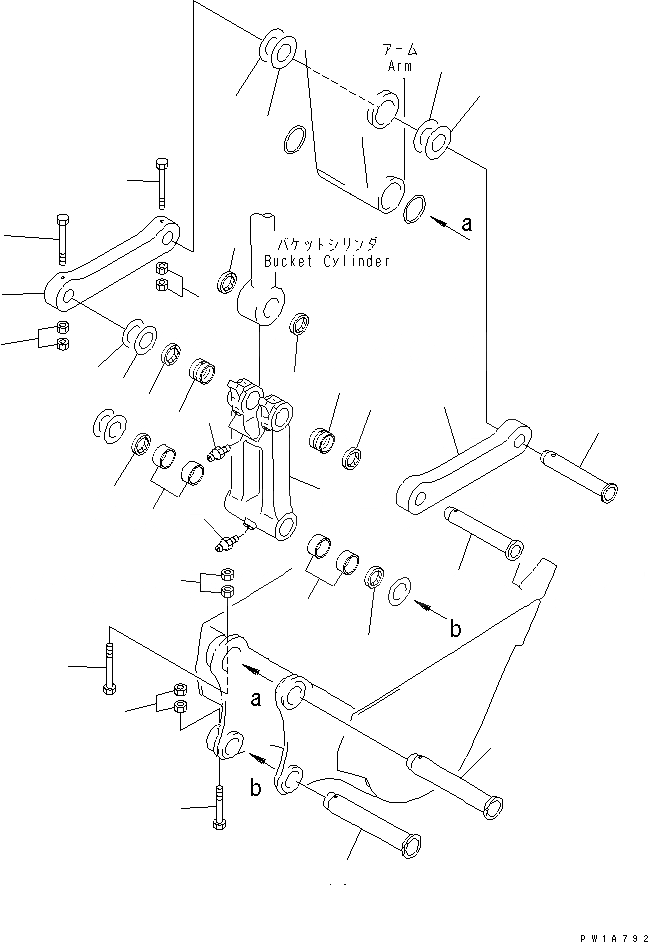 アーム
Arm

a

バケットシリンダ
Bucket Cylinder

b

a

b

PW1A792