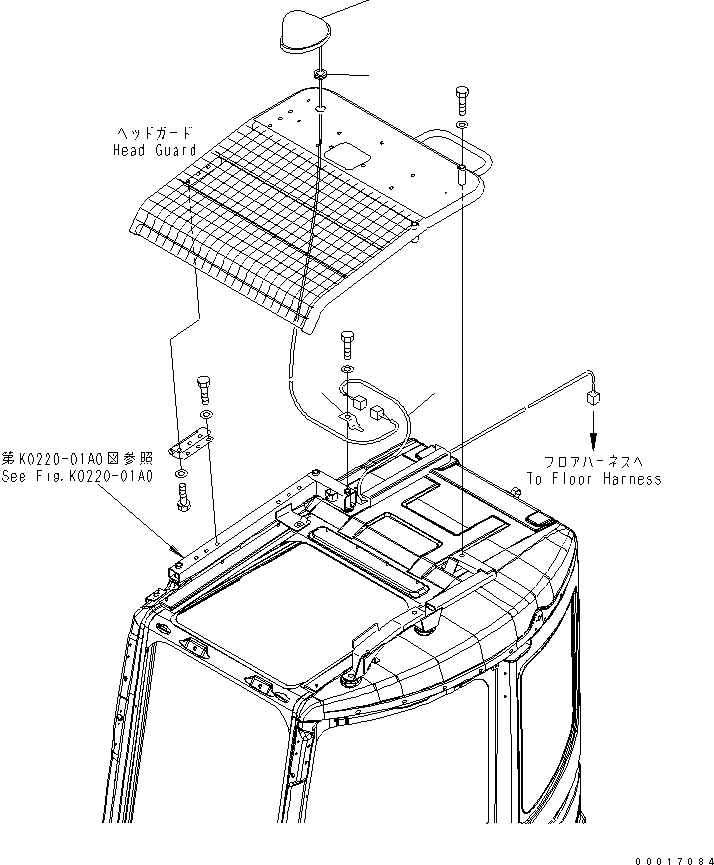 ヘッドガード
Head Guard

第K0220-01A0図参照
See Fig.K0220-01A0

フロアハーネスへ
To Floor Harness

00017084