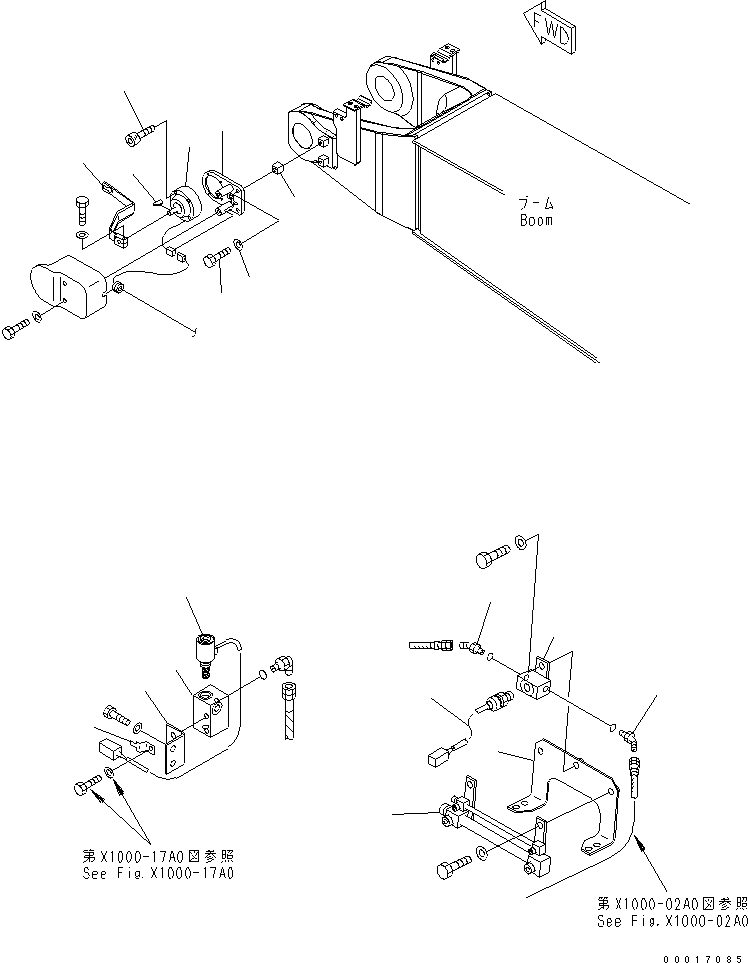 FWD

ブーム
Boom

第X1000-17A0図参照
See Fig.X1000-17A0

第X1000-02A0図参照
See Fig.X1000-02A0

00017085