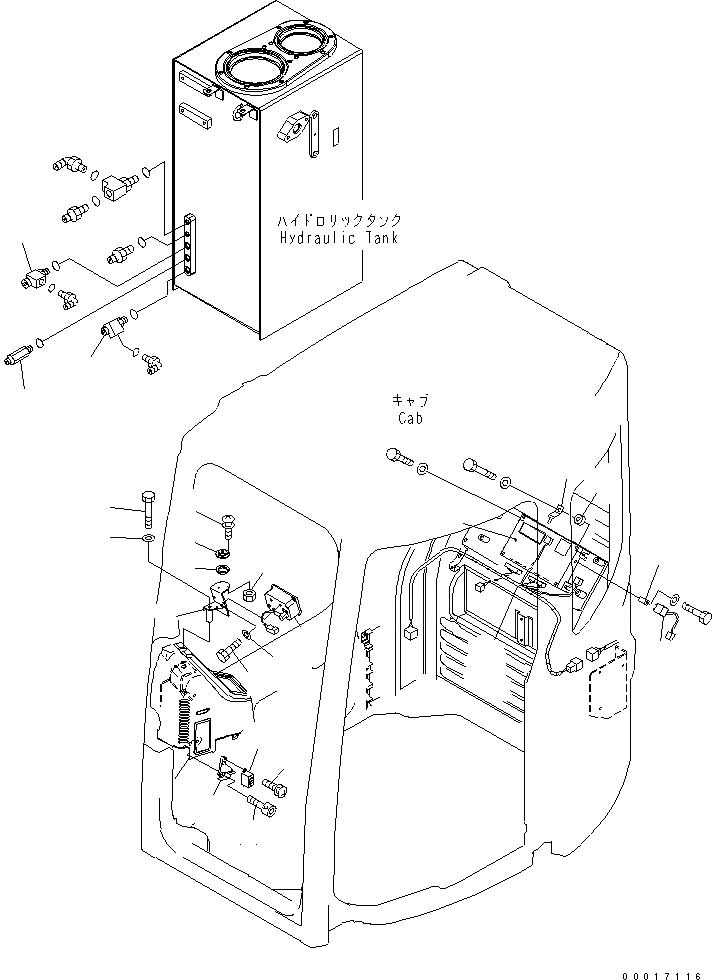 ハイドロリックタンク
Hydraulic Tank

キャブ
Cab

00017116