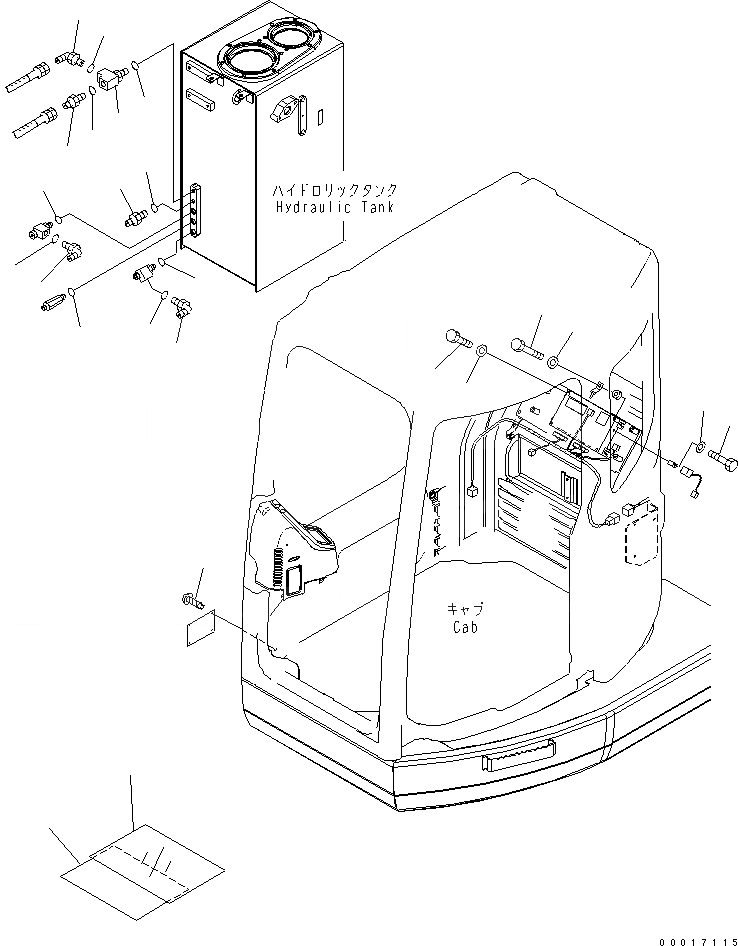 ハイドロリックタンク
Hydraulic Tank

キャブ
Cab

00017115