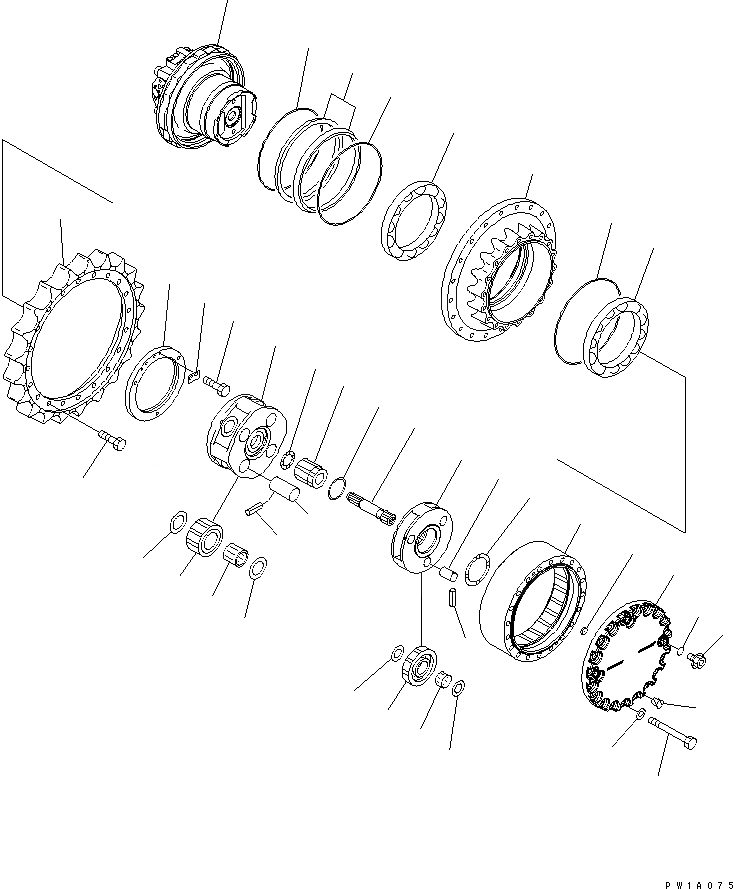 PW1A075