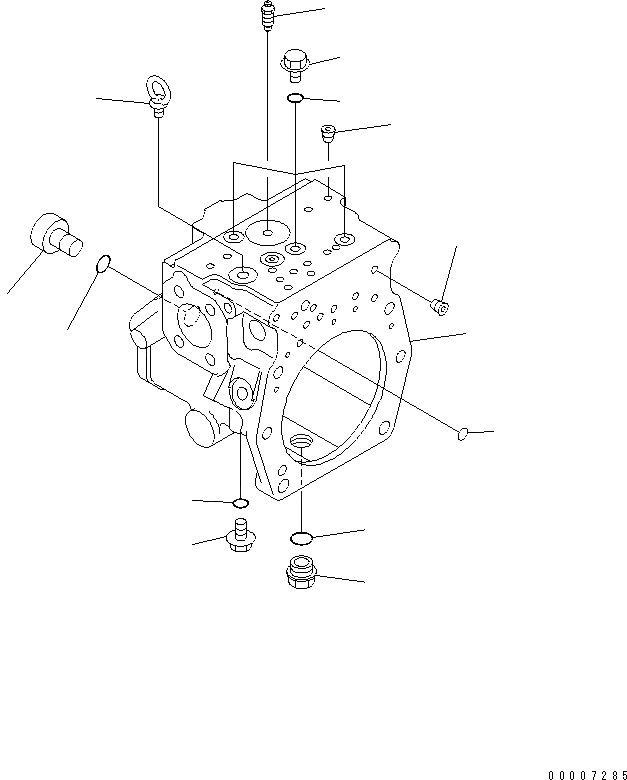 00007285