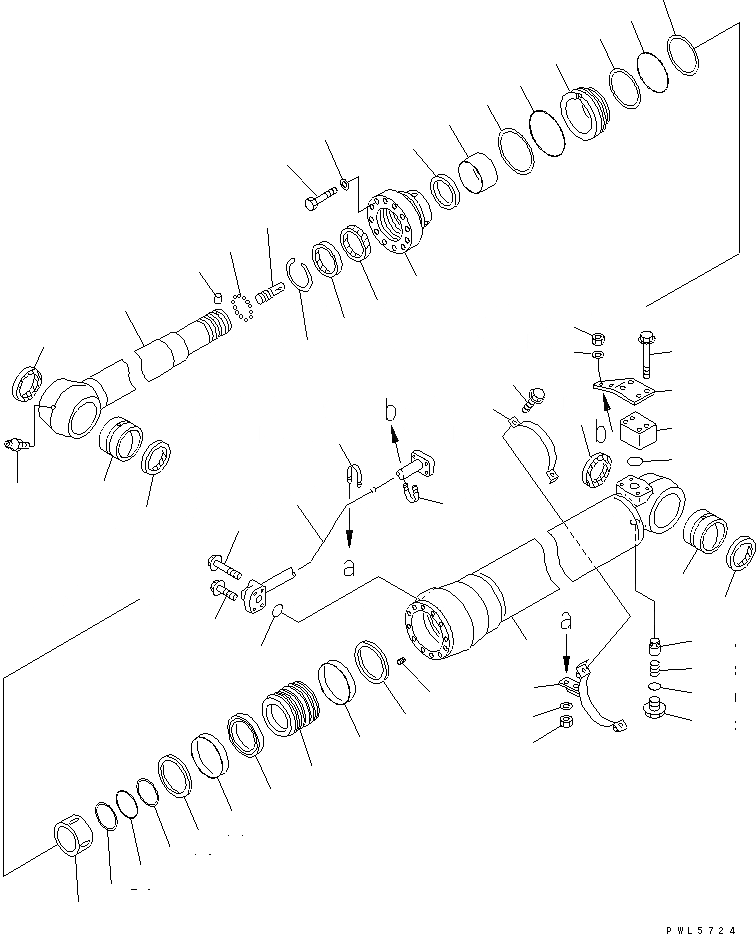 b
b
a
a
PWL5724