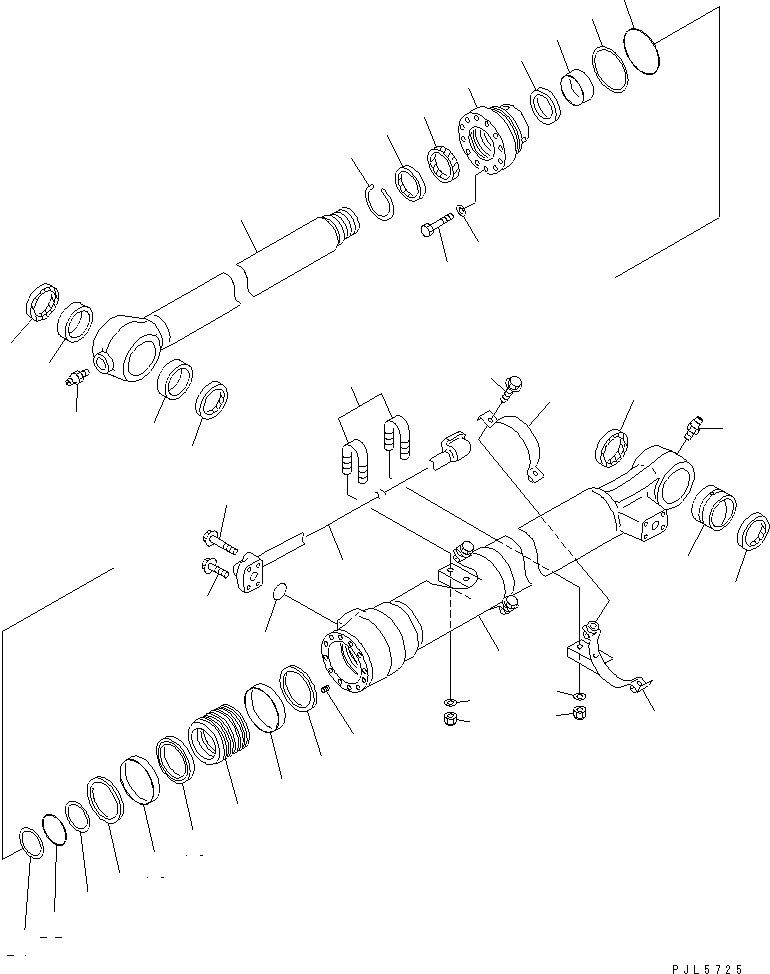 PJL5725