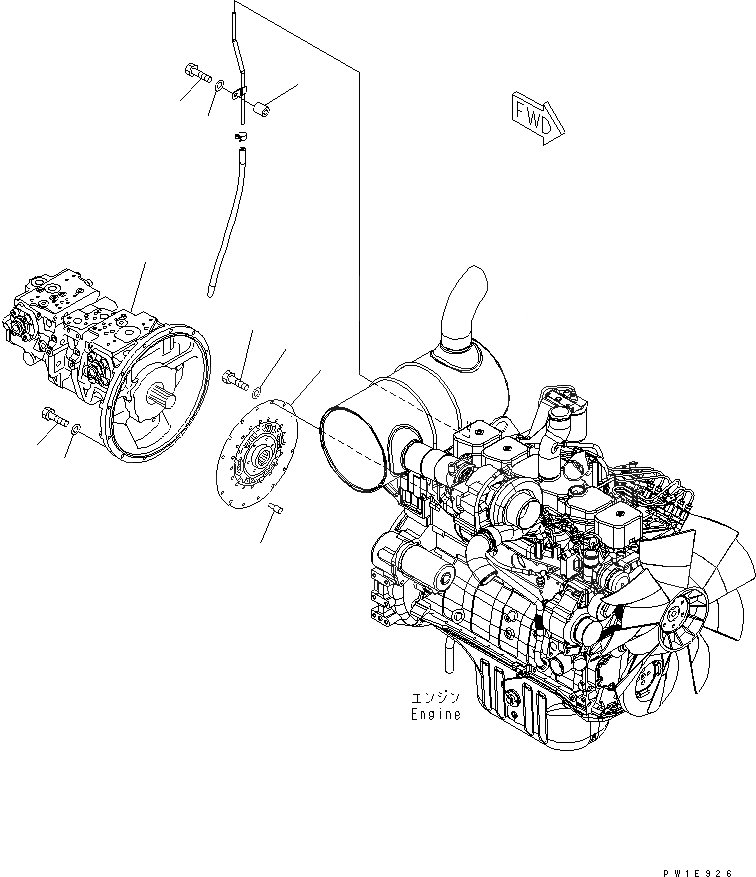 FWD

エンジン
Engine

PW1E926