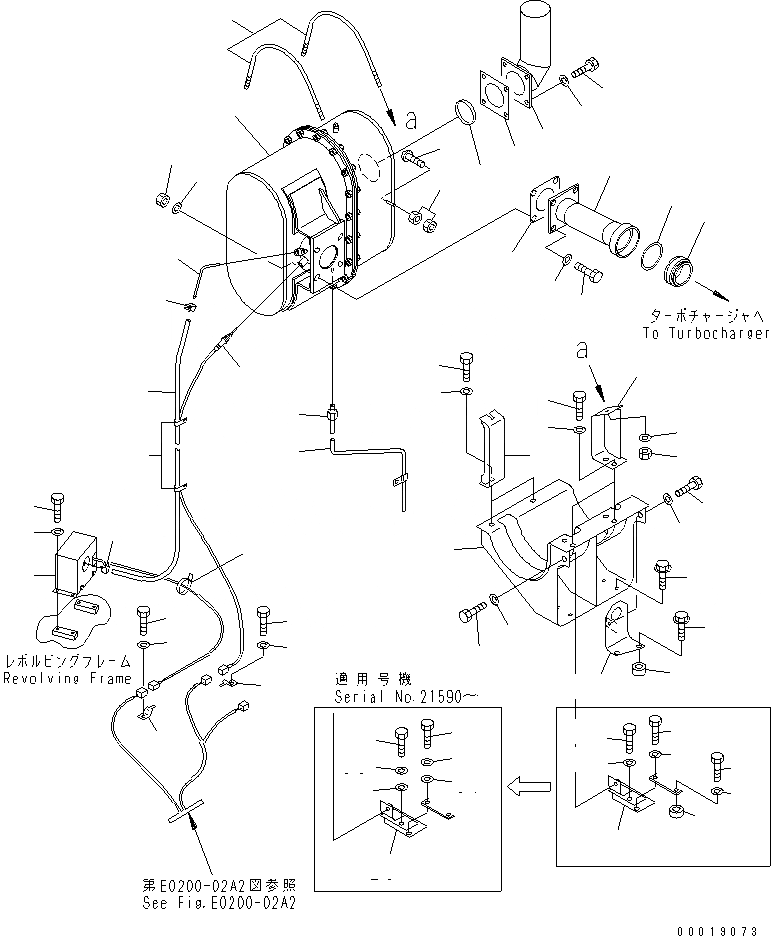 a

ターボチャージャへ
To Turbocharger

a

レボルビングフレーム
Revolving Frame

適用号機
Serial No.21590~

第E0200-02A2図参照
See Fig.E0200-02A2

00019073