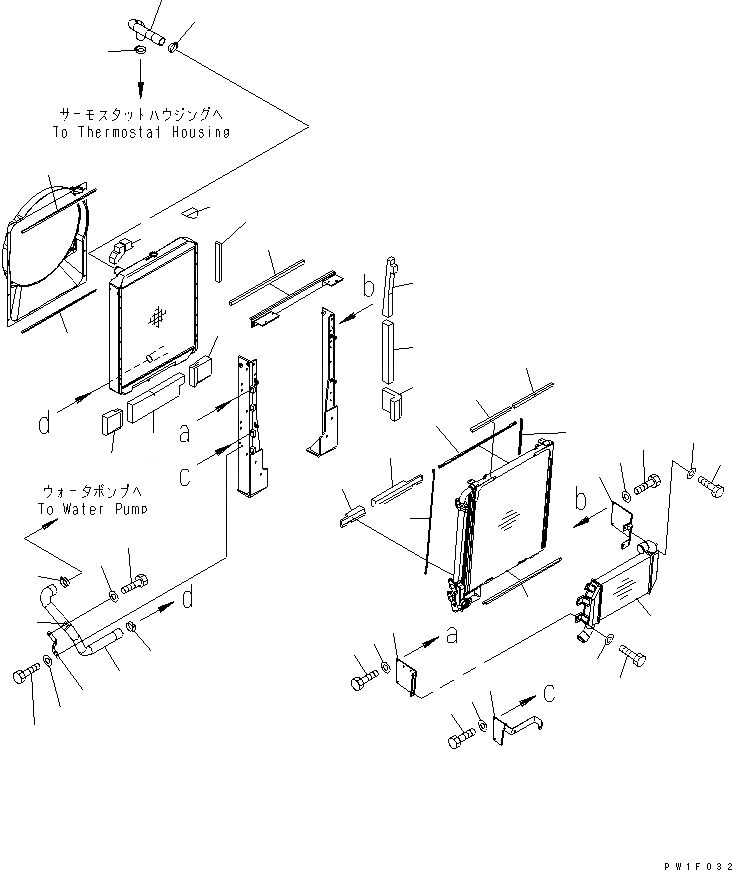 サーモスタットハウジングへ
To Thermostat Housing

b

d

a

c

ウォータポンプへ
To Water Pump

b

d

a

c

PW1F032